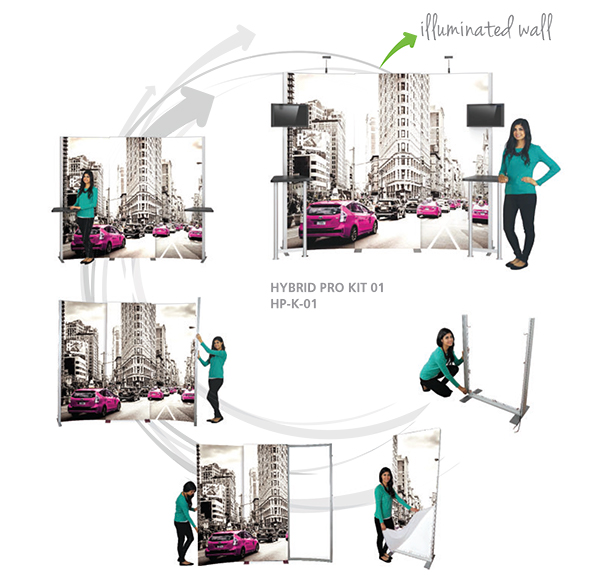 illuminated wall

HYBRID PRO KIT 01
HP-K-01